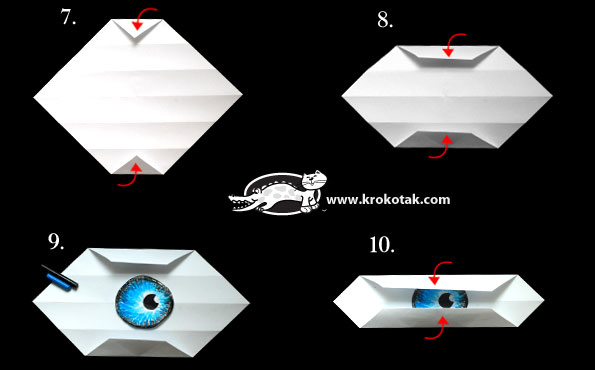 7.

8.

www.krokotak.com

9.

10.